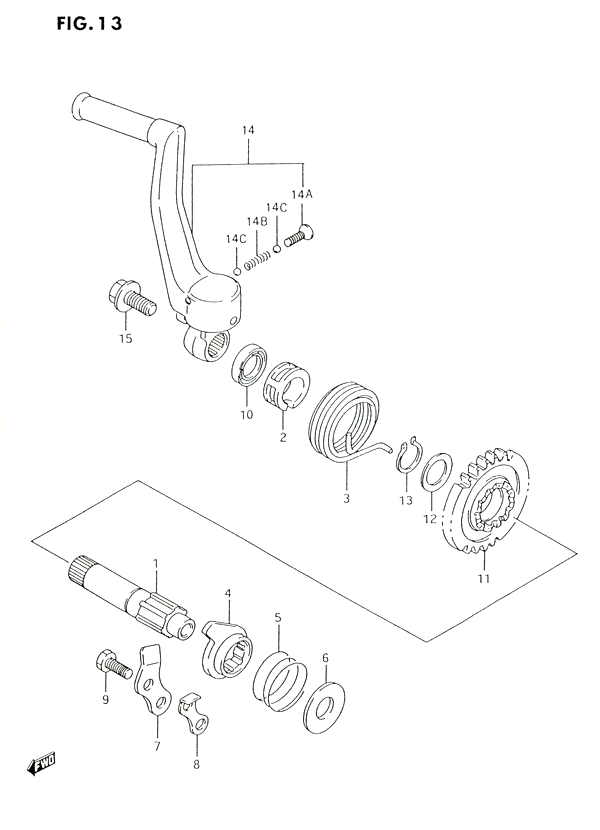 FIG. 13

14

14A

14C

14B

14C

15

10

2

3

13

12

11

1

4

5

6

9

7

8

FWD