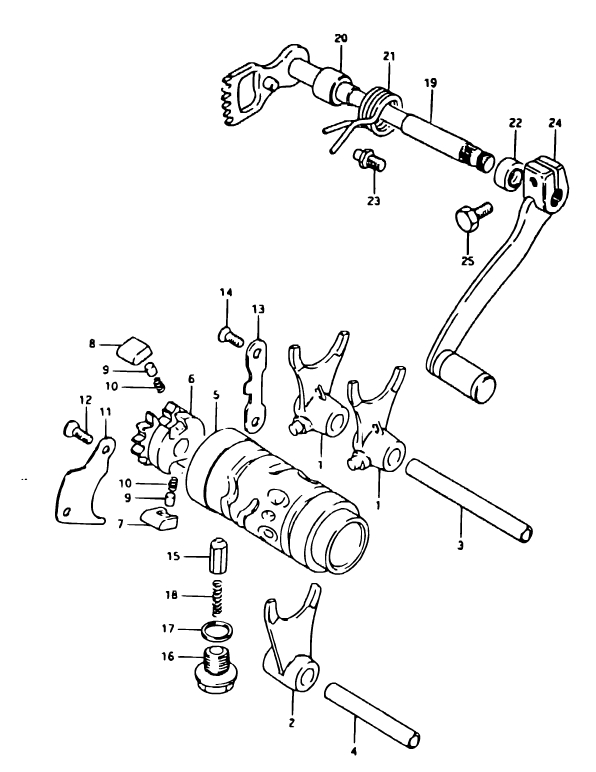 20
21
19
22
24
23
25
14
13
8
9
10
6
5
12
11
1
1
10
9
7
3
15
18
17
16
2
4