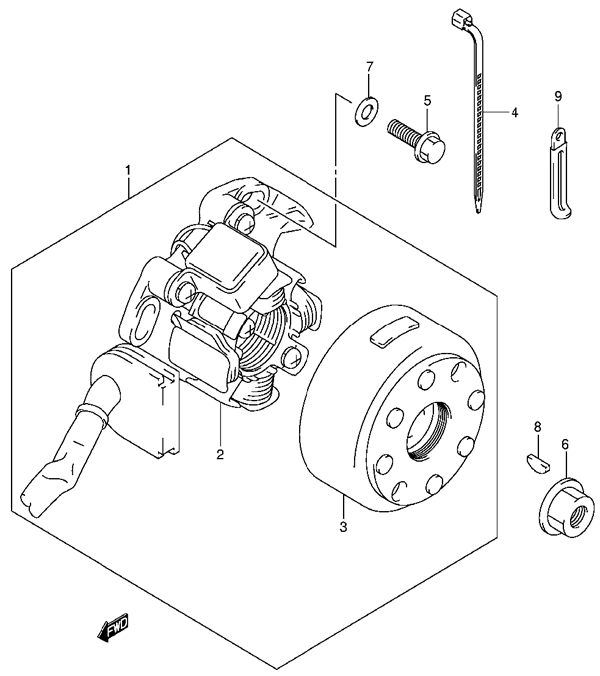 7
5
4
9
1
2
3
8
6
FWD