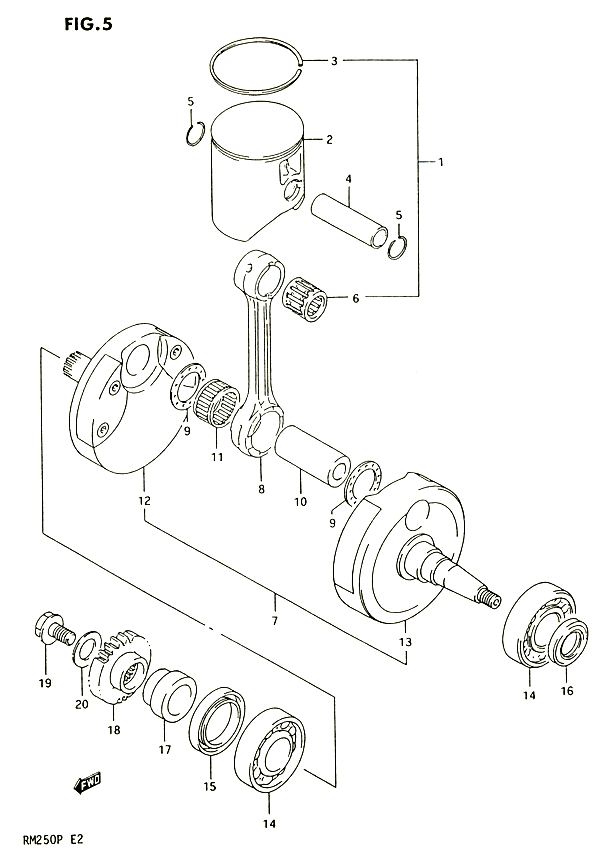 FIG.5

3
5
2
1
4
5
6
9
11
8
10
9
12
7
13
14
16
19
20
18
17
15
14
FWD

RM250P E2