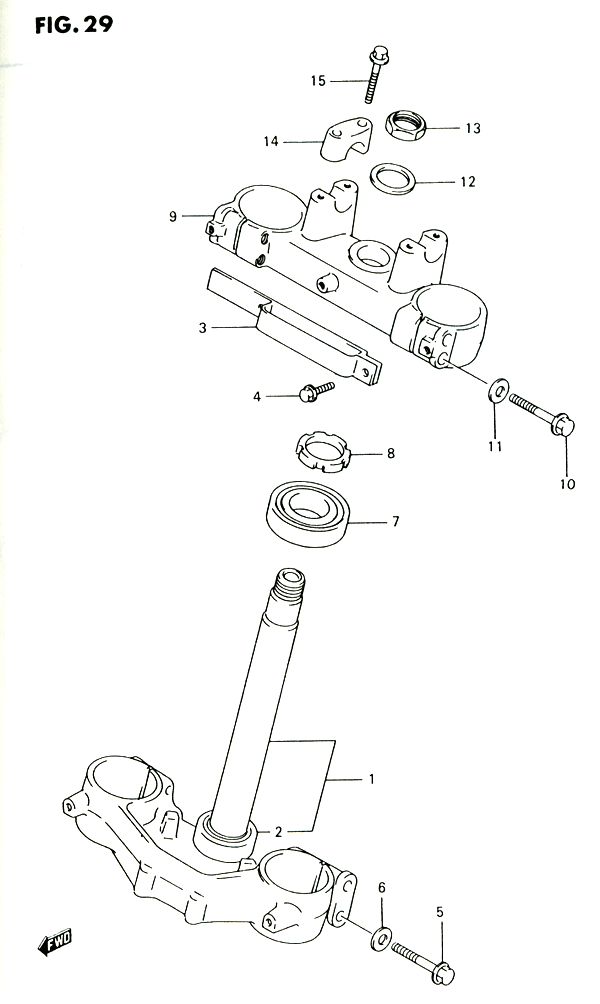 FIG. 29

15
13
14
12
9
3
4
11
10
8
7
1
2
6
5
FWD