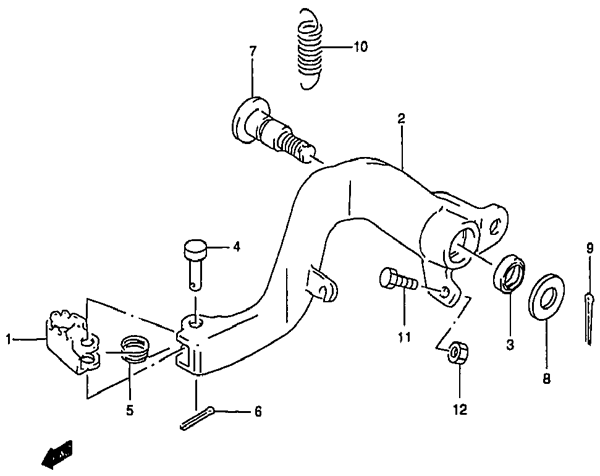 10
7
2
4
9
1
11
3
8
5
6
12