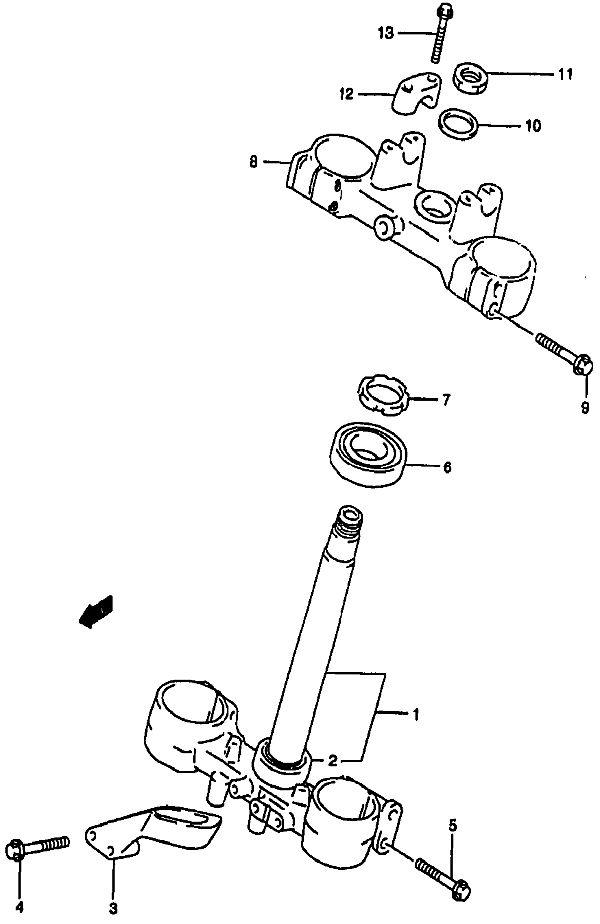 13
11
12
10
8
9
7
6
1
2
5
4
3