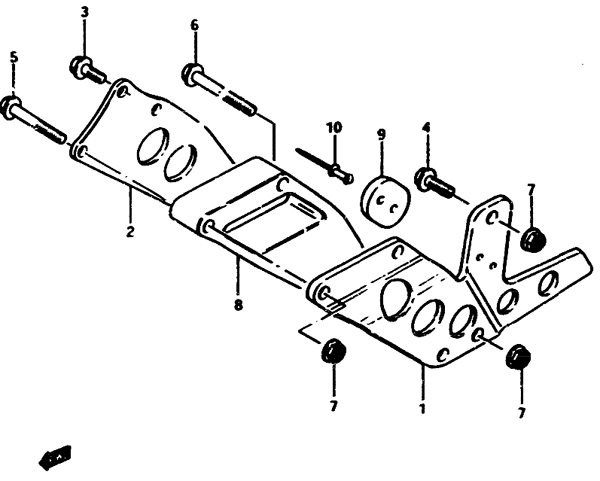 3
6
5
10
9
4
7
2
8
7
1
7