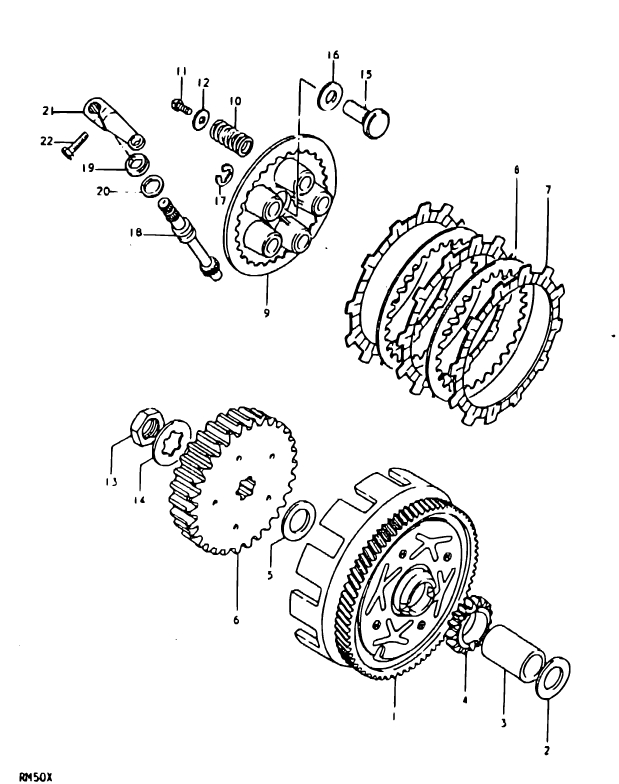 11
12
10
16
15
21
22
19
20
17
18
9
8
7
13
14
6
5
1
4
3
2
RM50X