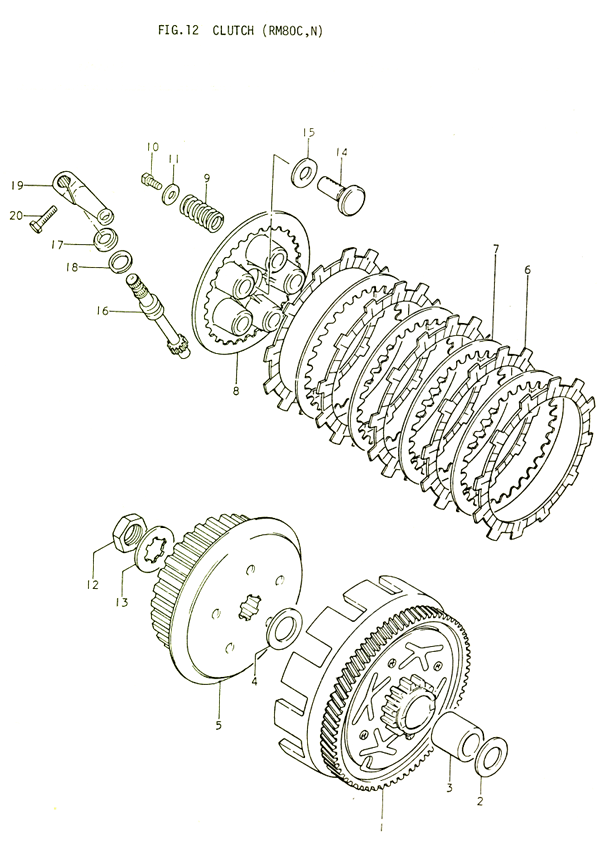 FIG.12 CLUTCH (RM80C,N)

15
14
10
11
9
19
20
17
18
16
8
7
6
12
13
4
5
3
2
1