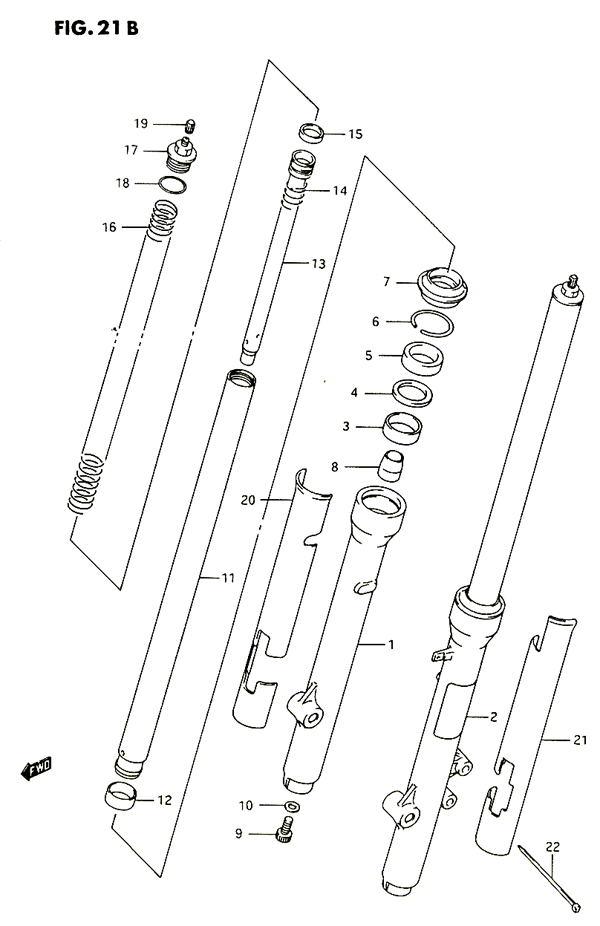 FIG. 21 B

19
17
18
16
15
14
13
7
6
5
4
3
8
20
11
1
2
21
FWD
12
10
9
22