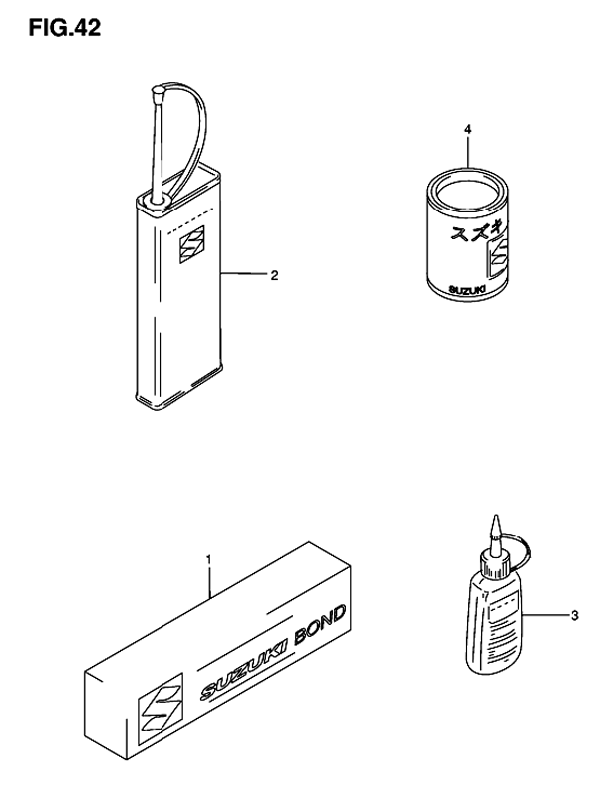 FIG.42

4

スズキ

SUZUKI

2

1

SUZUKI BOND

3