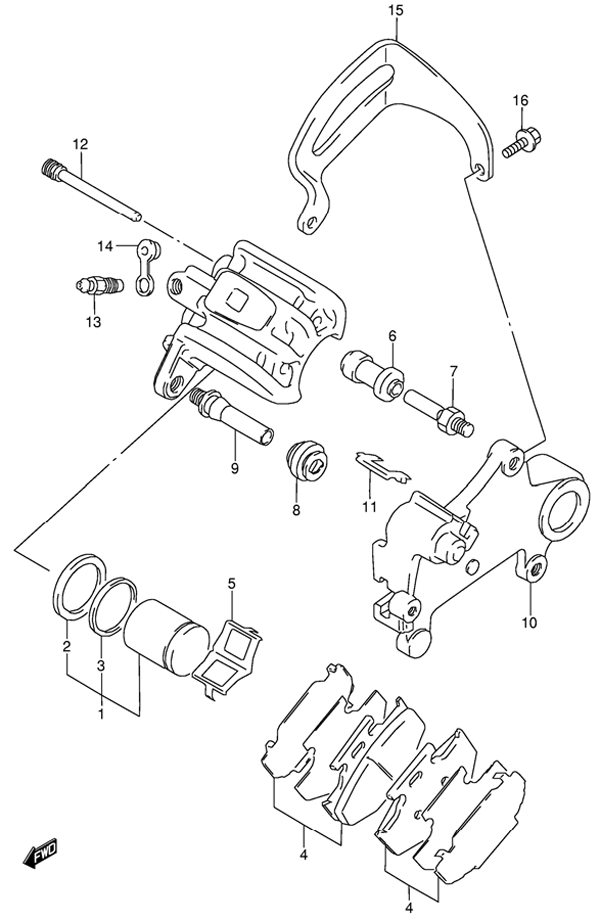 15
16
12
14
13
6
7
9
8
11
10
5
2
3
1
4
4
FWD