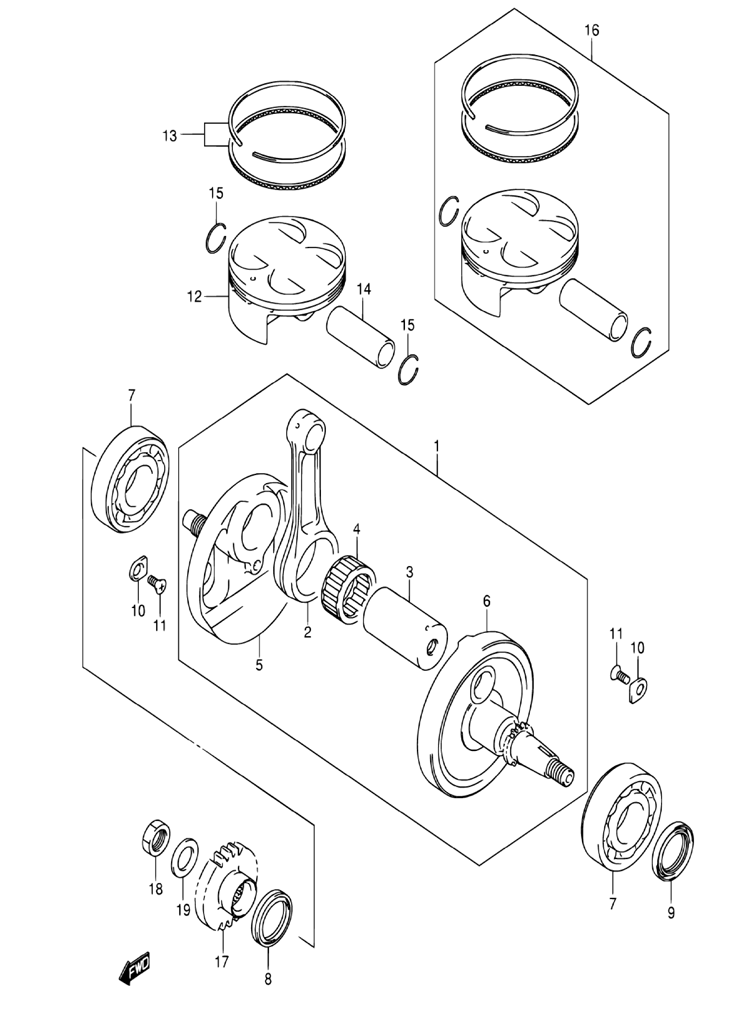 16
13
15
12
14
15
7
1
4
3
6
10
11
2
5
11
10
18
19
17
8
7
9
FWD