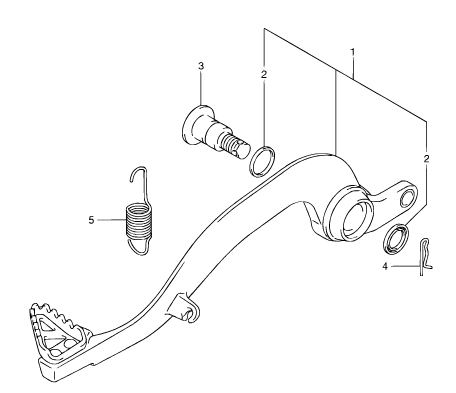 1
3
2
2
5
4