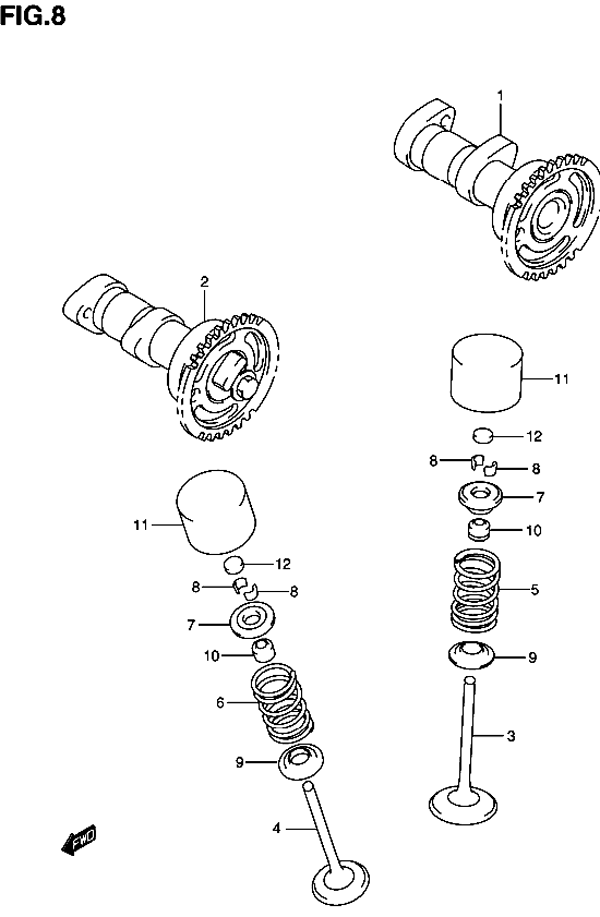 FIG.8

1

2

11

12

8

8

7

10

5

9

3

11

12

8

8

7

10

6

9

4

FWD