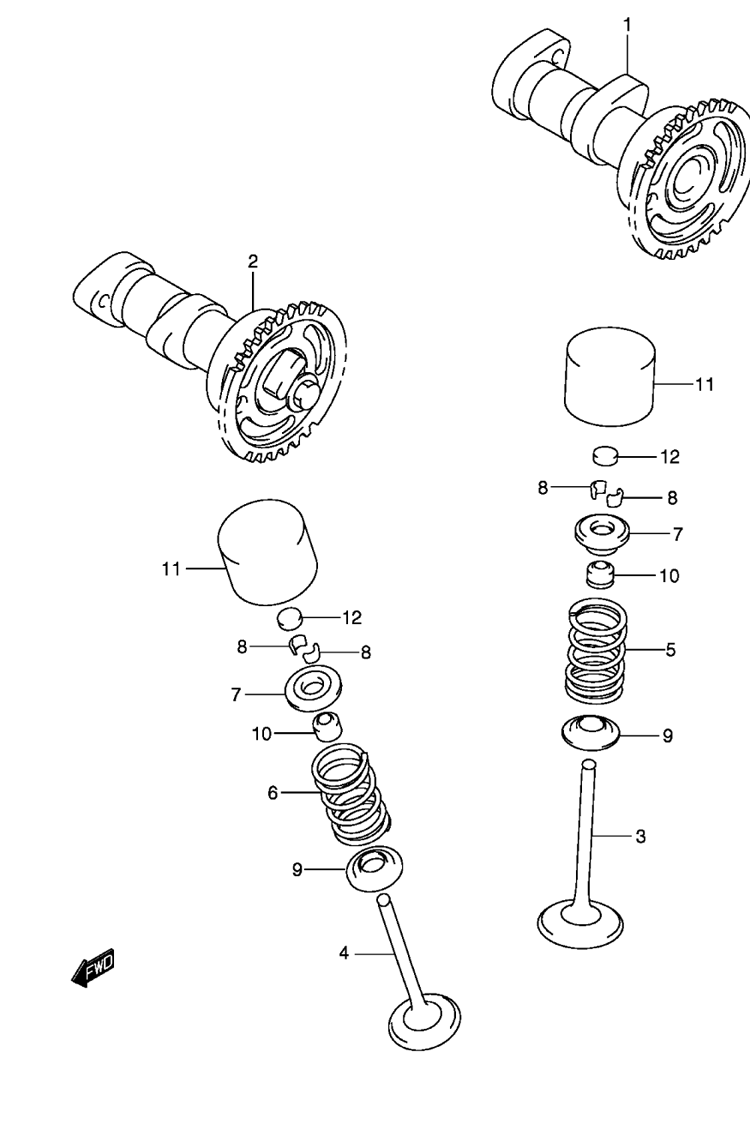 1

2

11

12

8

8

7

10

5

9

3

11

12

8

8

7

10

6

9

4

FWD