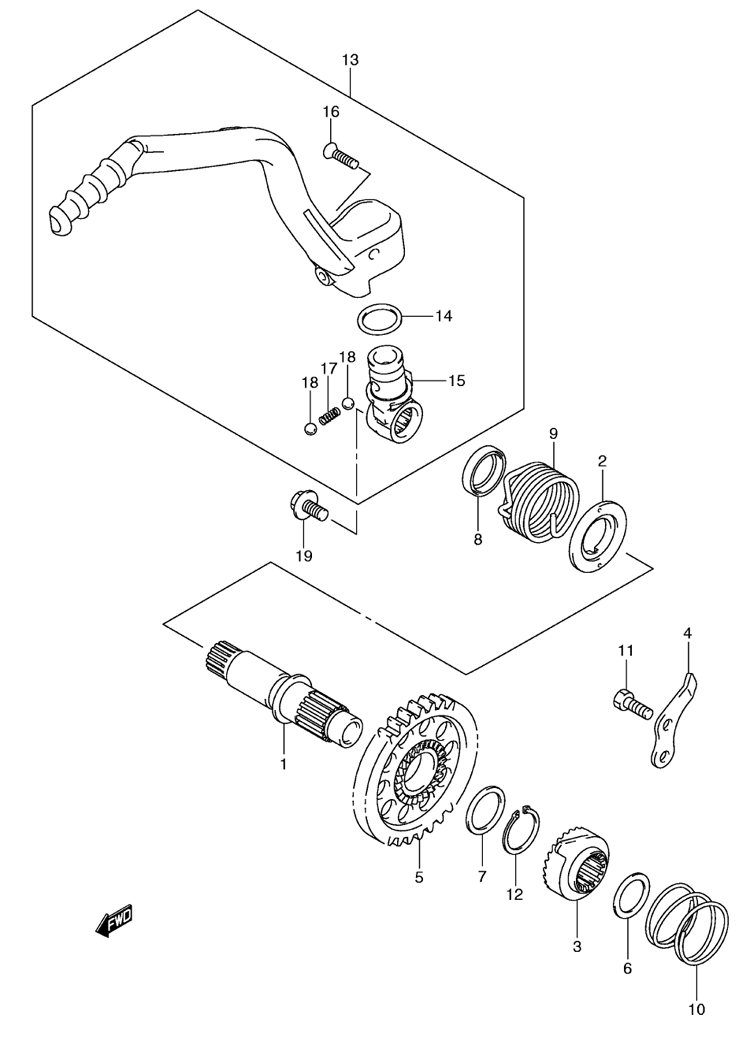 13
16
14
18
17
18
15
9
2
8
19
4
11
1
5
7
12
3
6
10
FWD