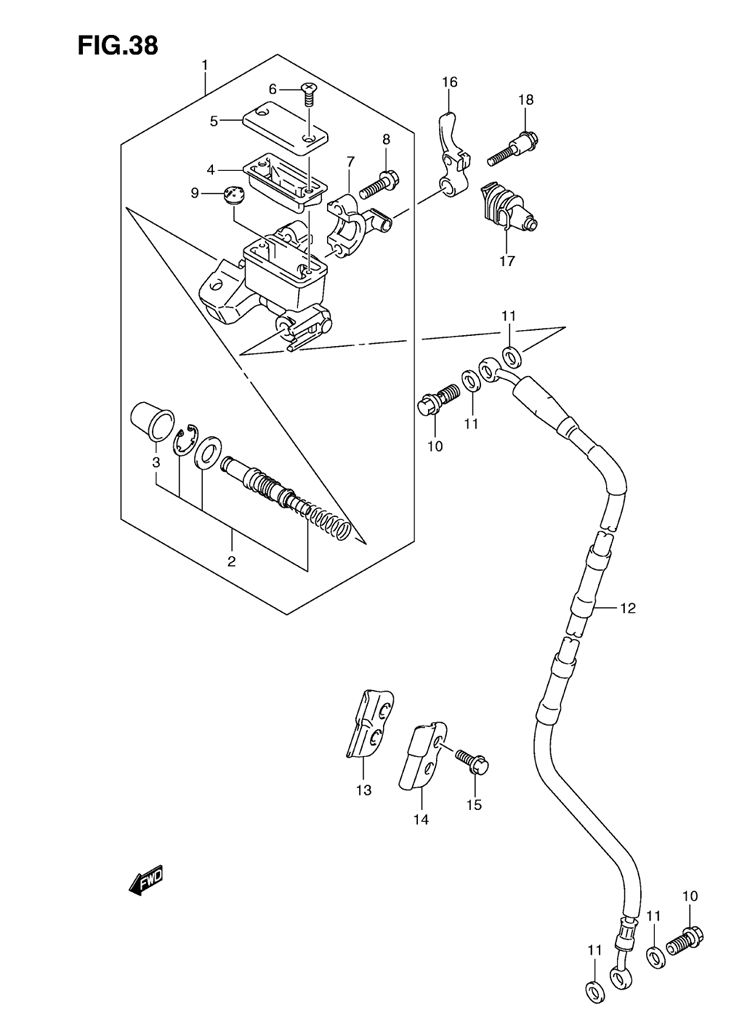 FIG.38

1
6
5
4
9
8
7
16
18
17
11
10
11
3
2
12
13
14
15
FWD
10
11
11