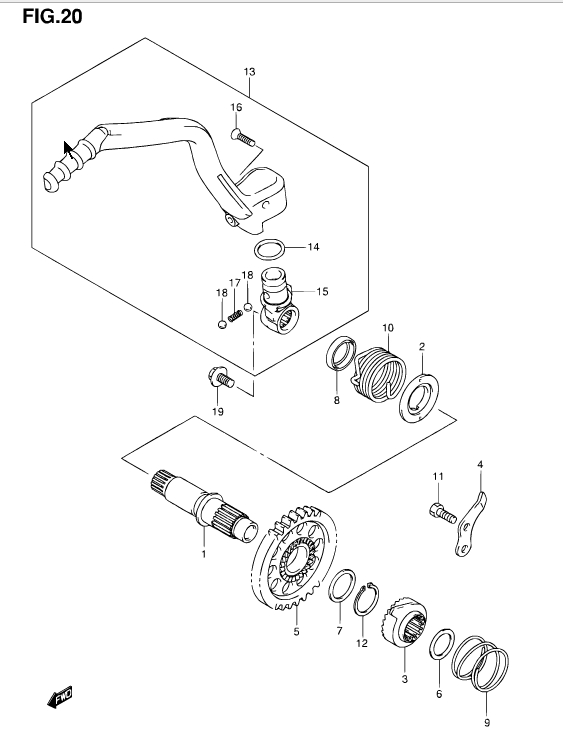 FIG.20

13
16
14
18
17
18
15
10
2
8
19
4
11
1
5
7
12
3
6
9
FWD