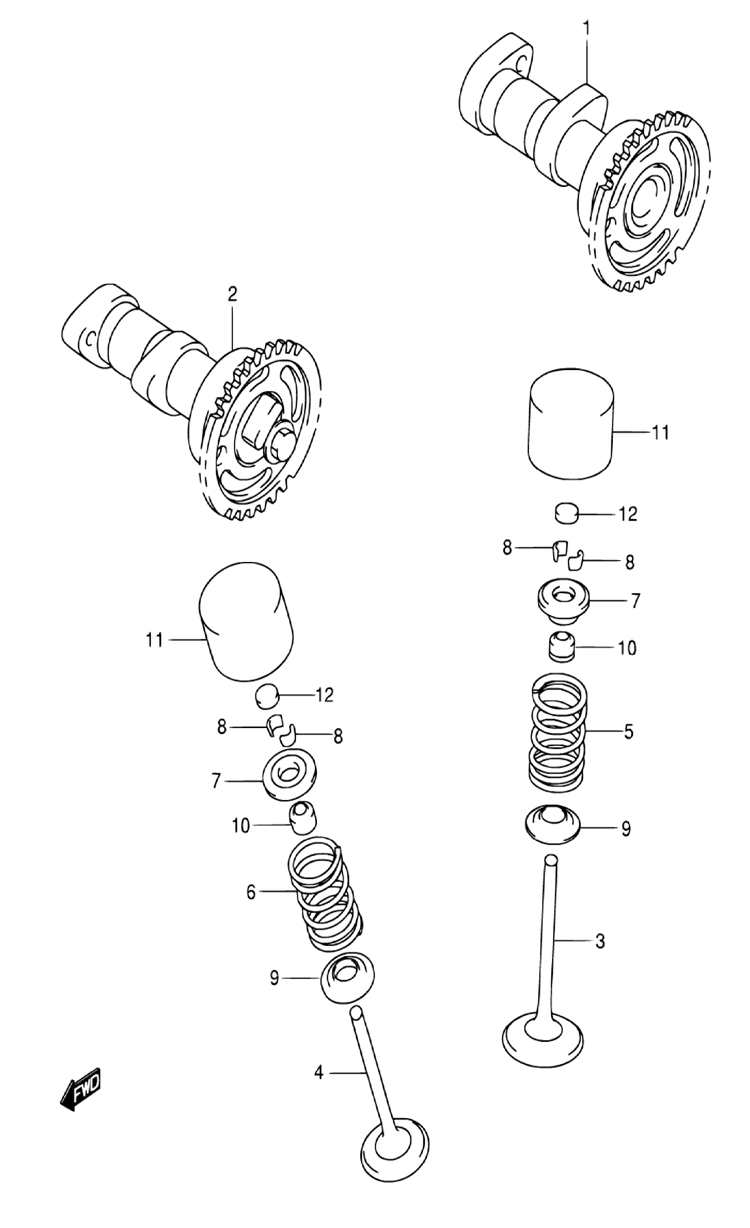 1
2
11
12
8
8
7
10
5
9
3
11
12
8
8
7
10
6
9
4
FWD