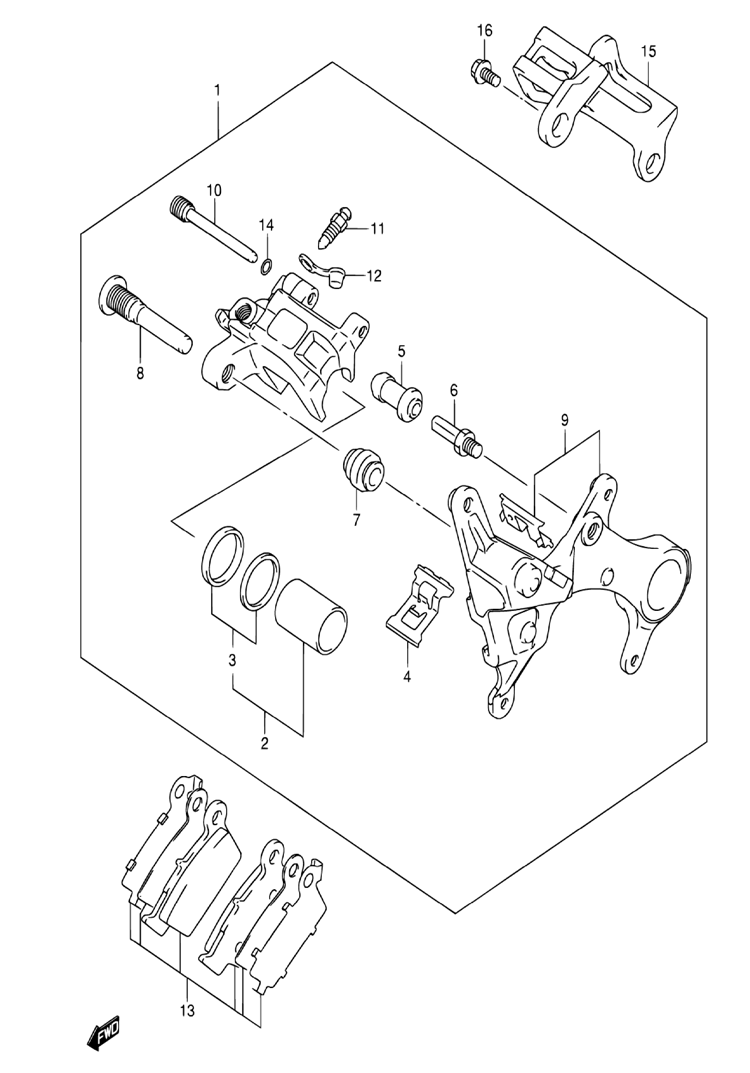 16
15
1
10
14
11
12
8
5
6
9
7
3
4
2
13
FWD