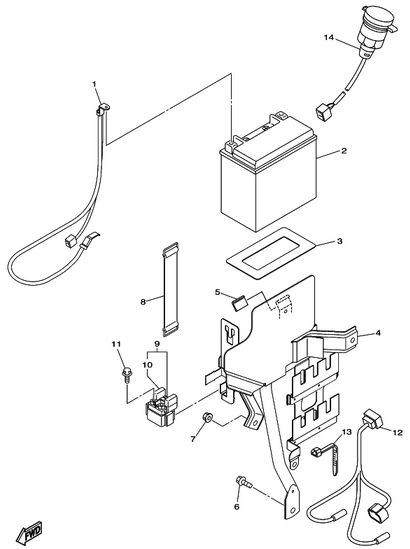 14
1
2
3
8
5
4
11
9
10
7
13
12
6
FWD