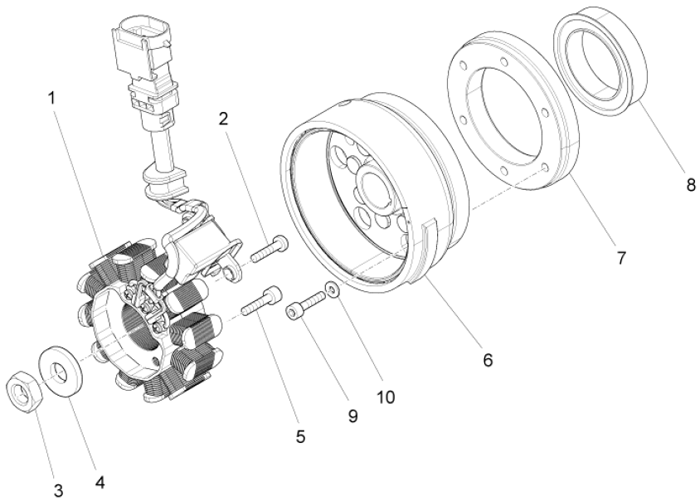 1
2
8
7
6
10
9
5
4
3