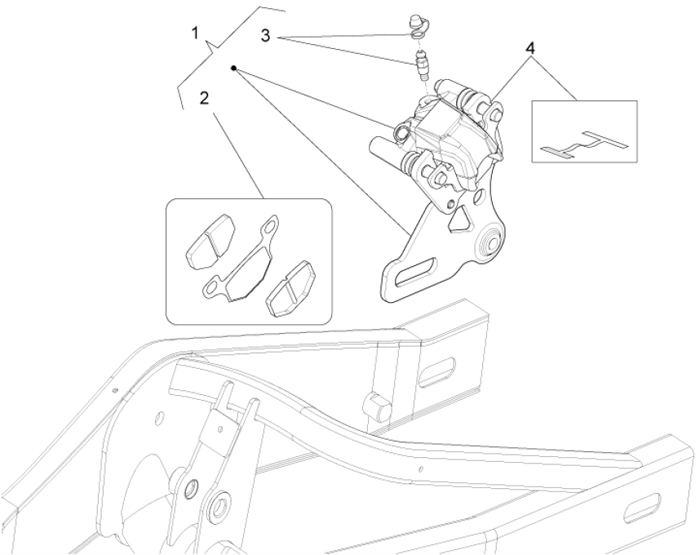 1
3
4
2