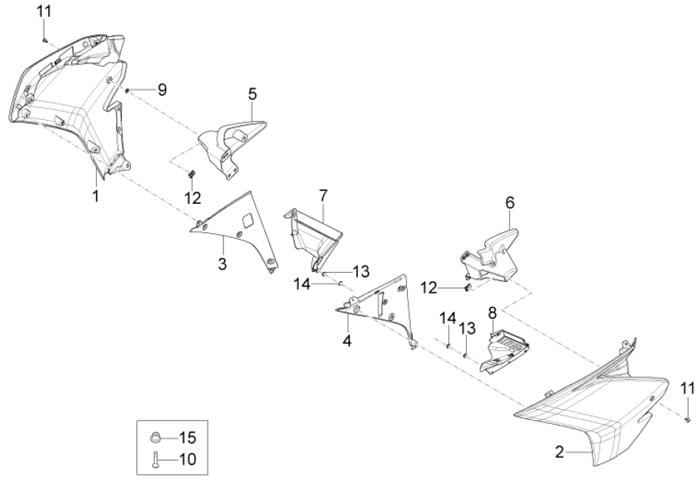 11
9
5
1
12
7
6
3
13
14
12
4
14
13
8
11
15
10
2