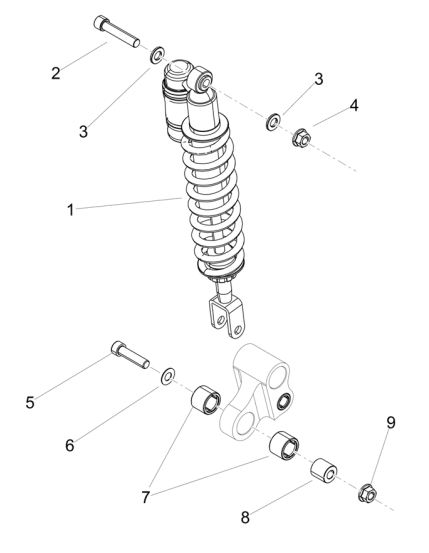 2
3
3
4
1
5
6
7
8
9