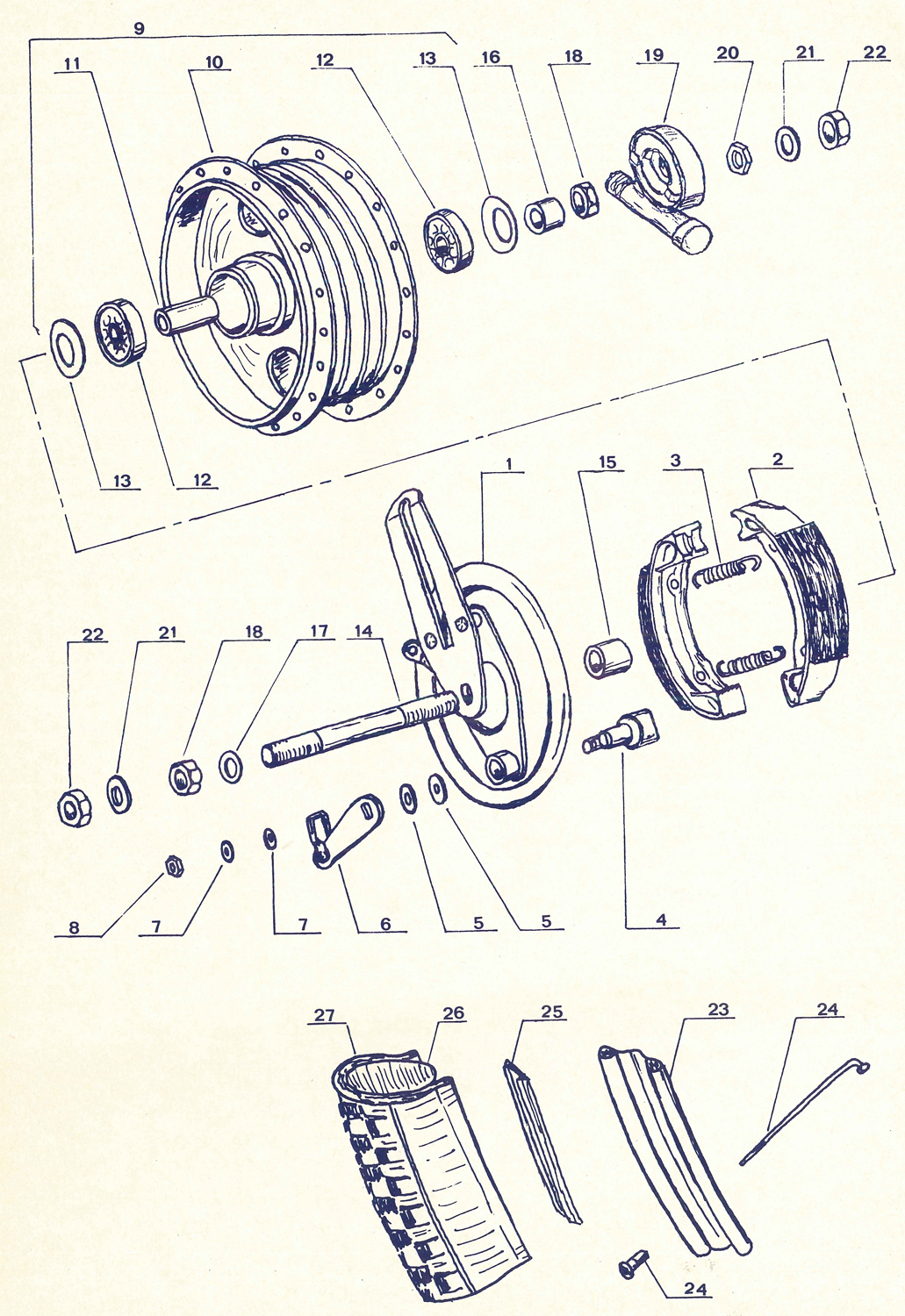 9
11
10
12
13
16
18
19
20
21
22
13
12
1
15
3
2
22
21
18
17
14
8
7
7
6
5
5
4
27
26
25
23
24
24