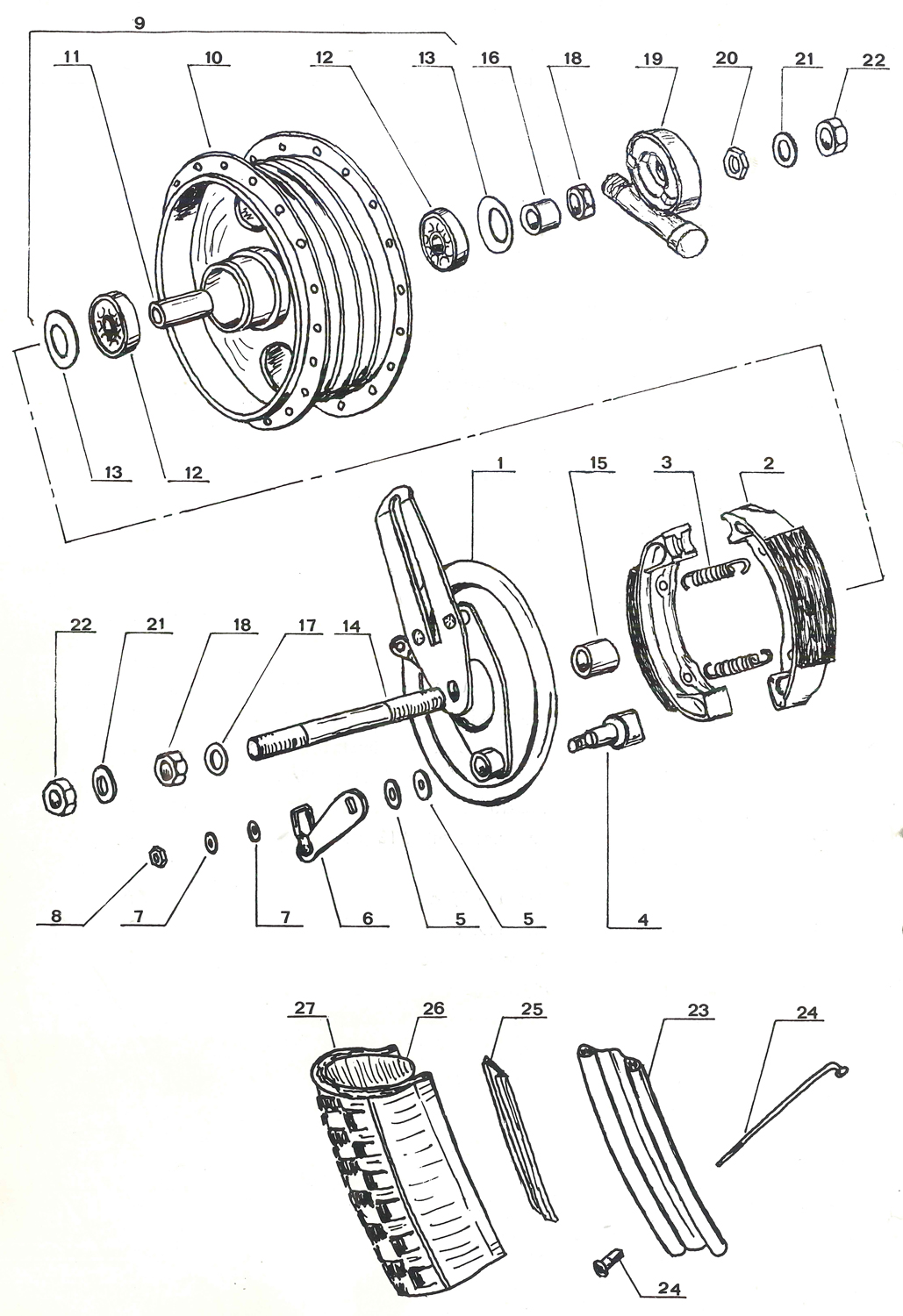 9
11
10
12
13
16
18
19
20
21
22
13
12
1
15
3
2
22
21
18
17
14
8
7
7
6
5
5
4
27
26
25
23
24
24