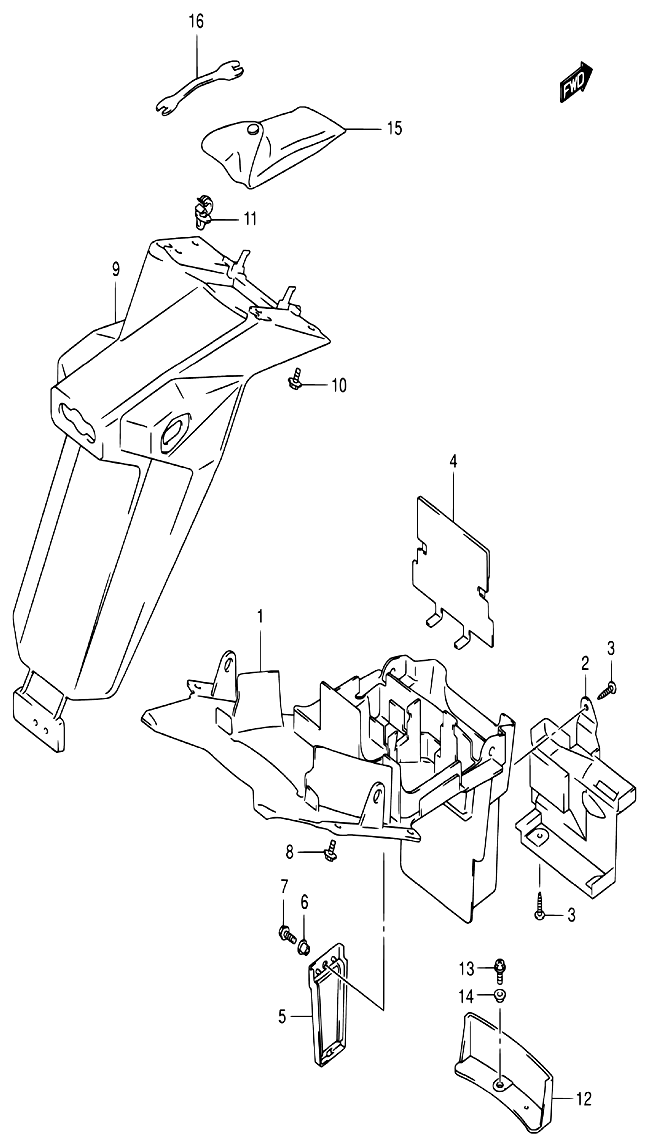 16
FWD
15
11
9
10
4
1
2
3
8
3
7
6
13
14
5
12