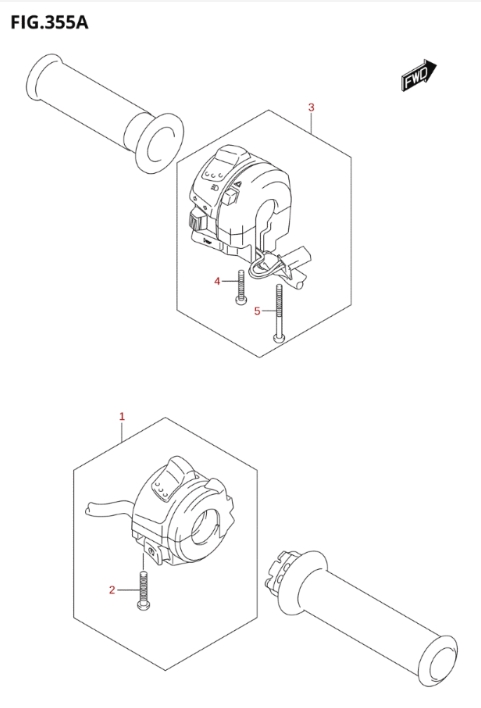 FIG.355A

FWD

3

4

5

1

2