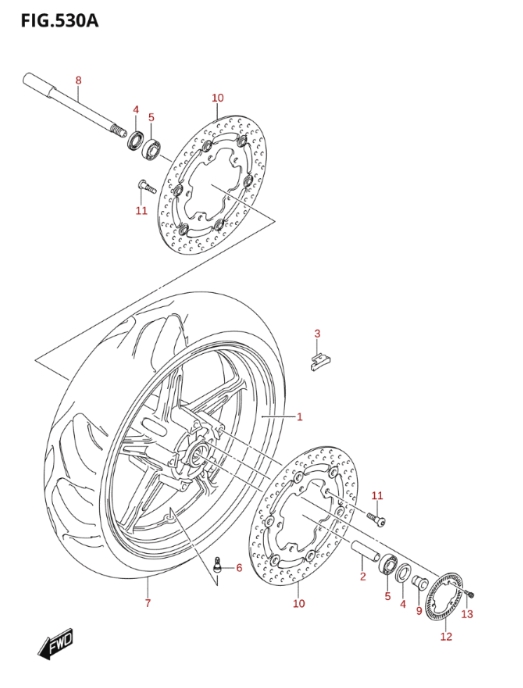 FIG.530A

8
4
5
10
11
3
1
11
6
2
7
10
5
4
9
13
12
FWD