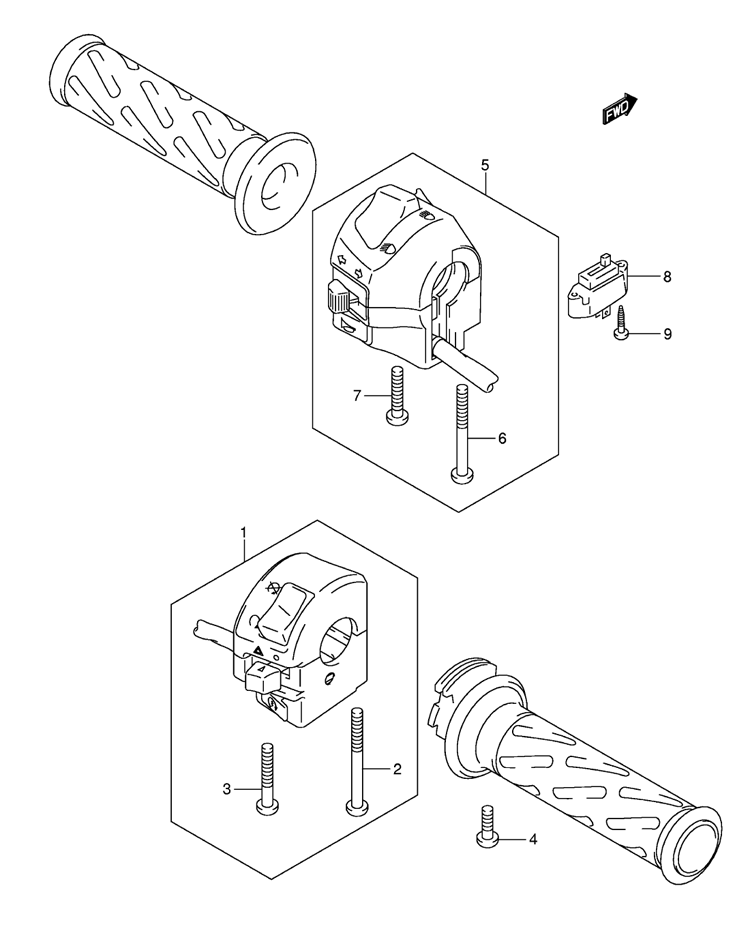 FWD
5
8
9
7
6
1
2
3
4