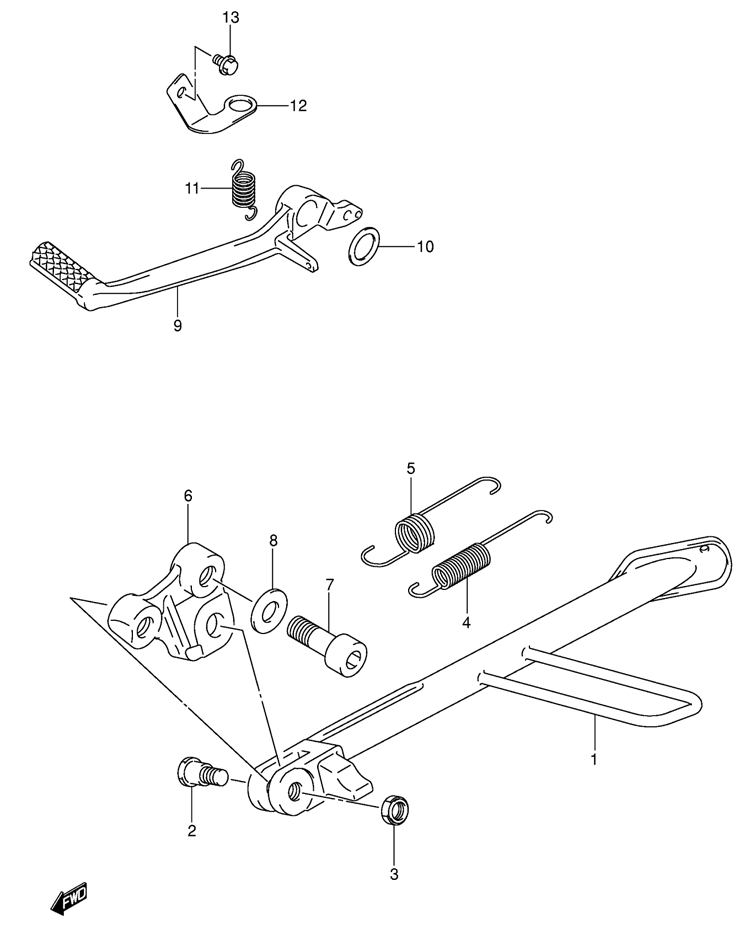 13
12
11
10
9
5
6
8
7
4
1
2
3
FWD