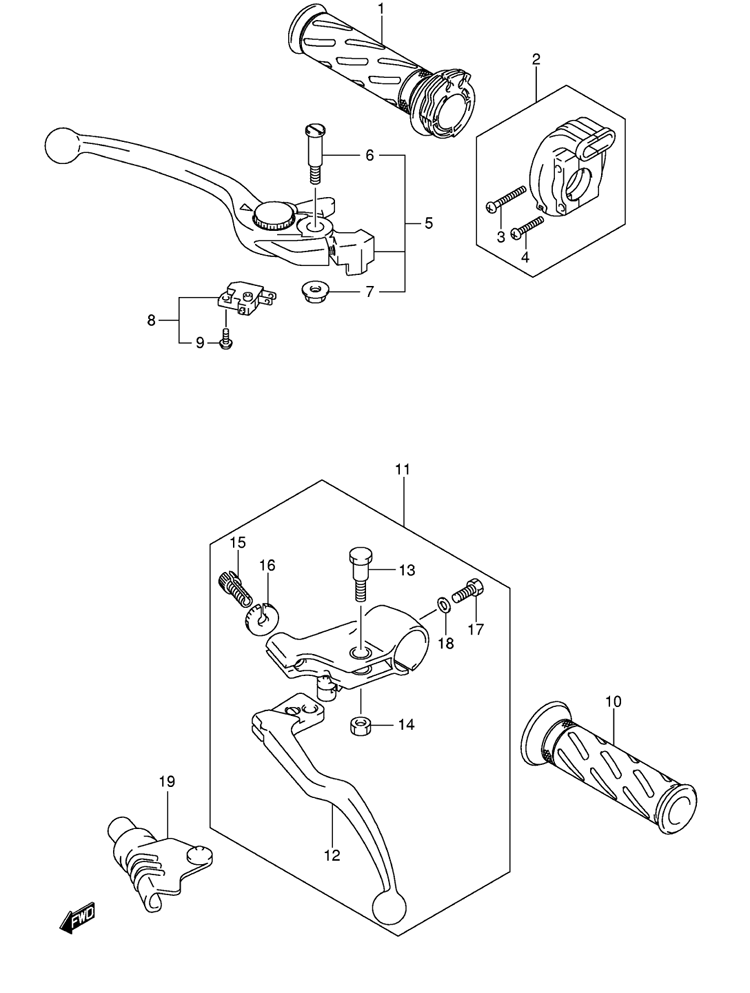 1
2
6
5
3
4
7
8
9
11
15
16
13
18
17
14
10
19
12
FWD