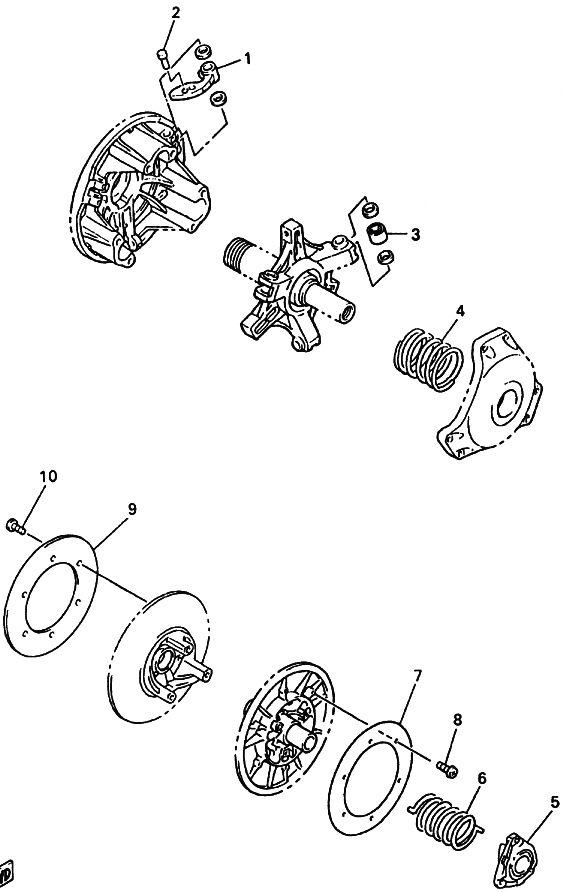 2
1
3
4
10
9
7
8
6
5