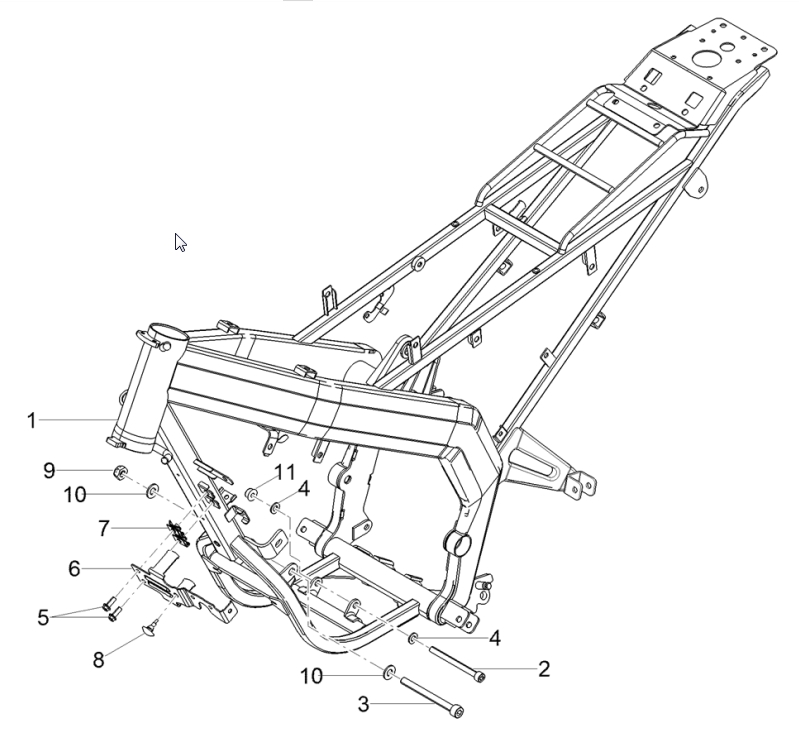 1
9
10
11
4
7
6
5
8
4
2
10
3