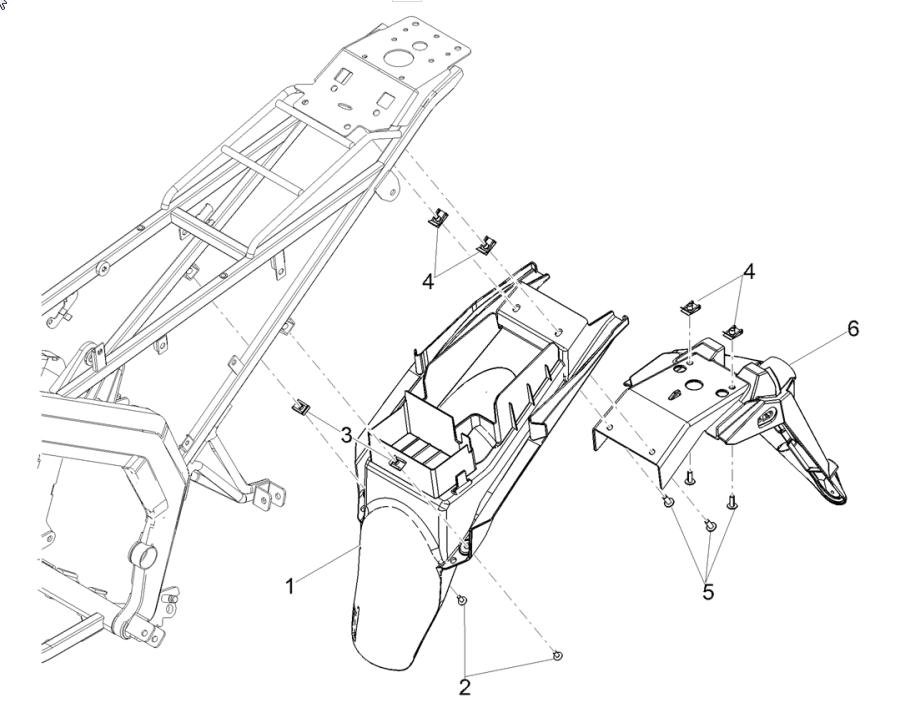 4
4
6
3
1
5
2