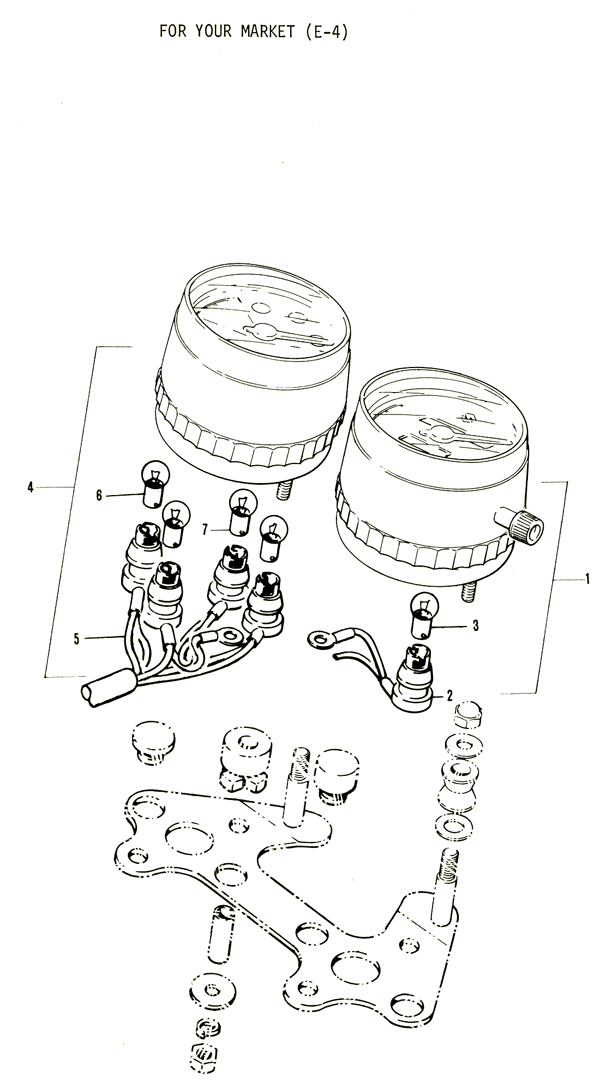 FOR YOUR MARKET (E-4)

4
6
7
5
1
3
2