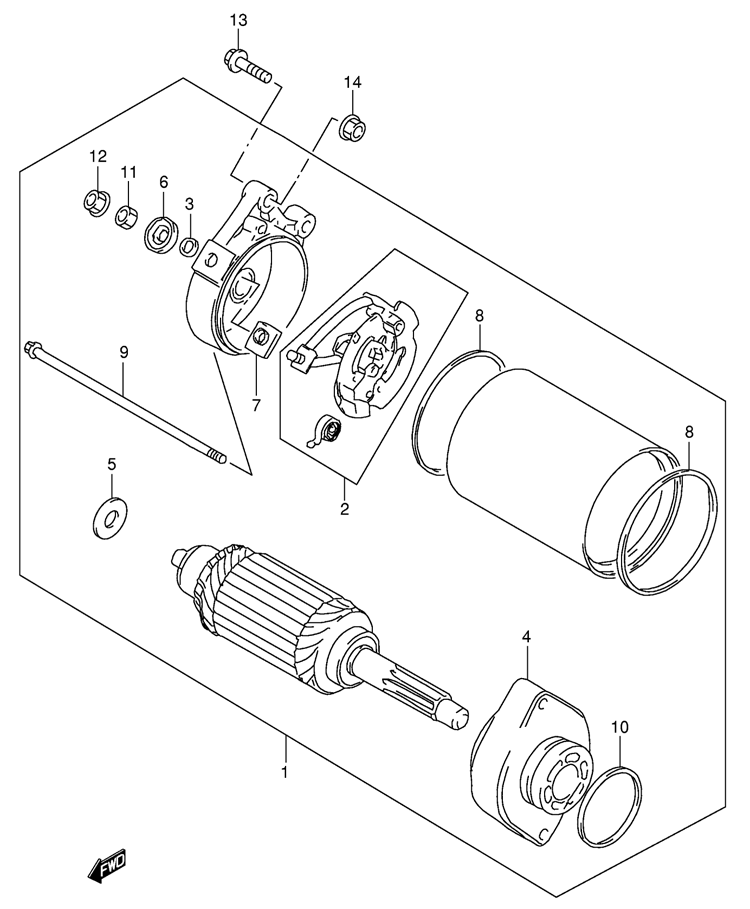 13
14
12
11
6
3
8
9
7
8
5
2
4
10
1
FWD