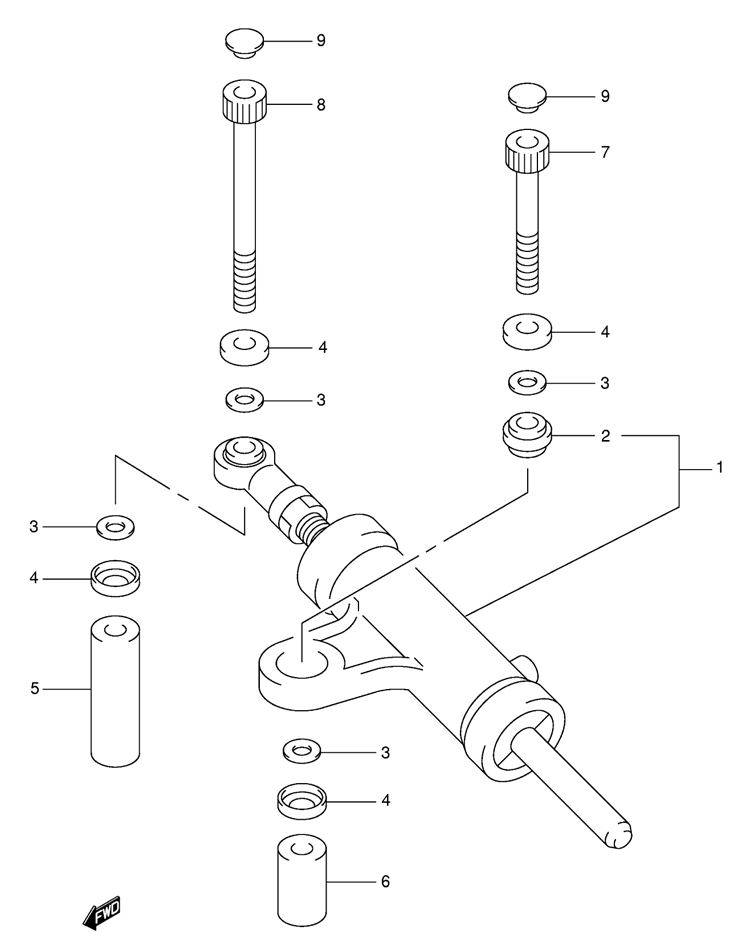 9
8
9
7
4
4
3
3
2
1
3
4
5
3
4
6
FWD