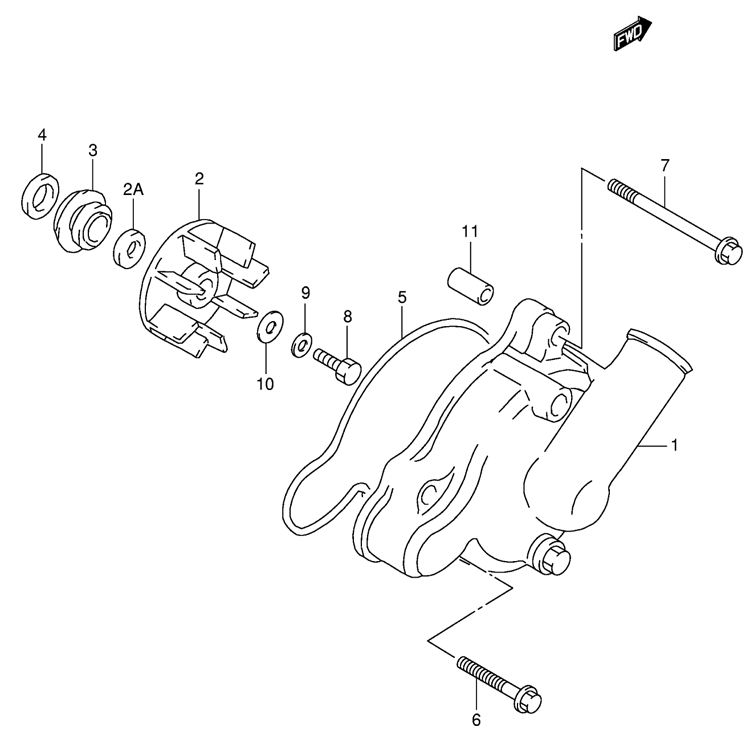 FWD

4
3
2A
2
7
11
9
8
5
10
1
6