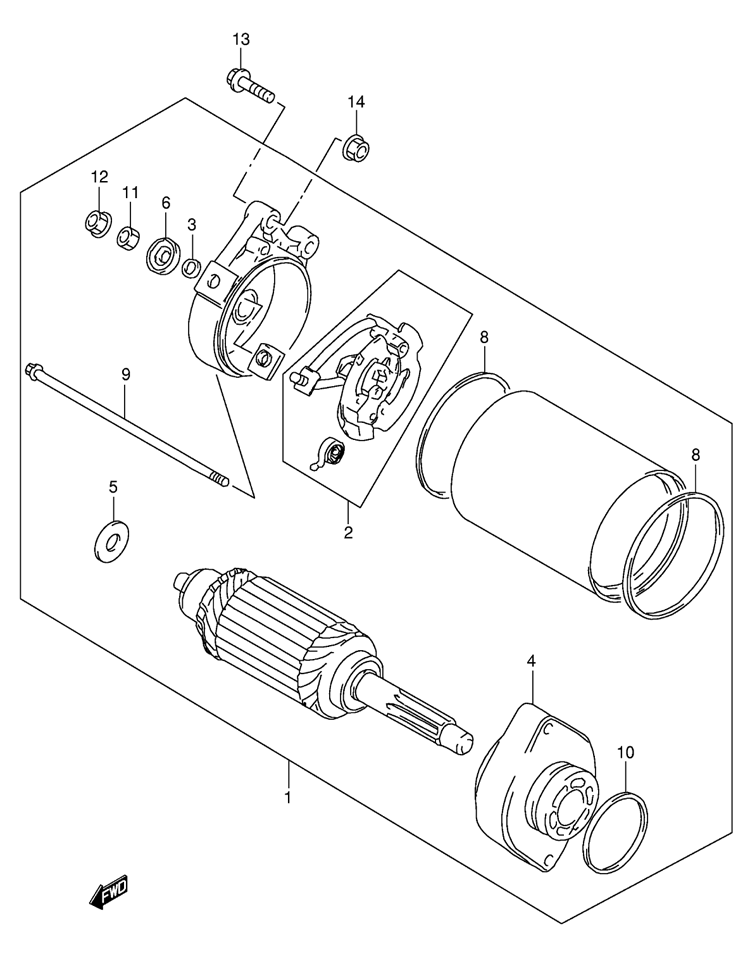 13
14
12
11
6
3
8
9
8
5
2
4
10
1
FWD