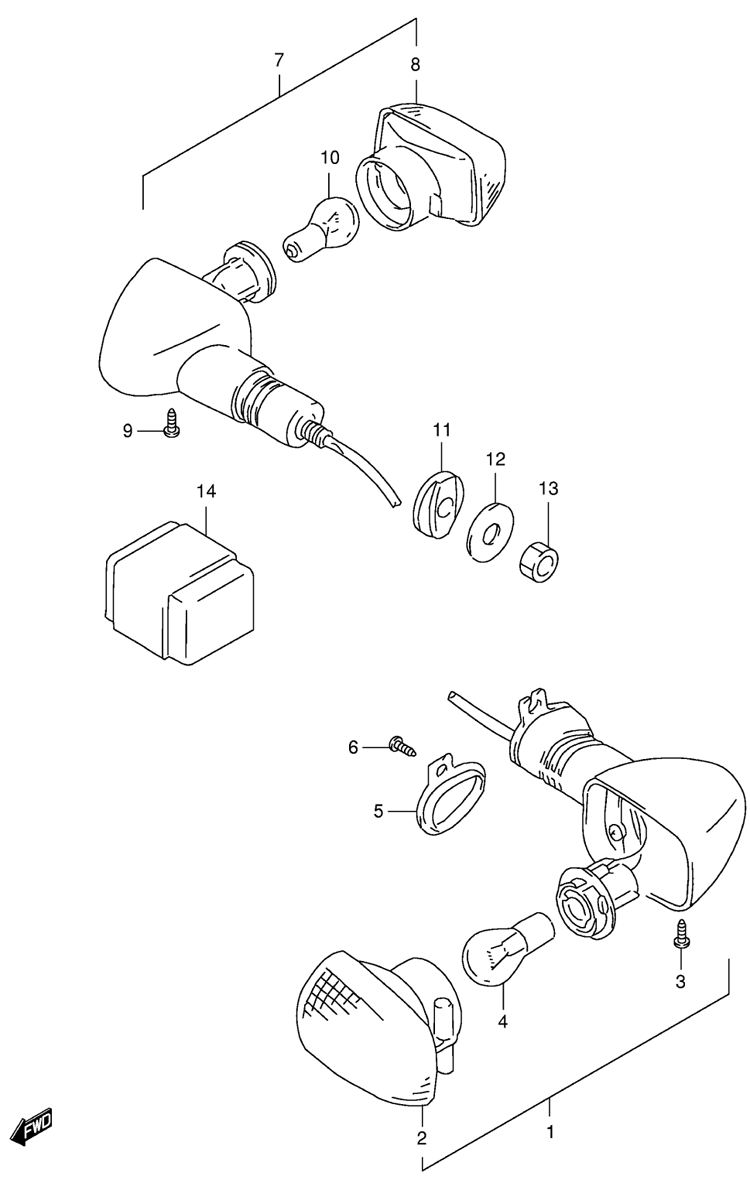 7
8
10
9
11
12
13
14
6
5
3
4
2
1
FWD