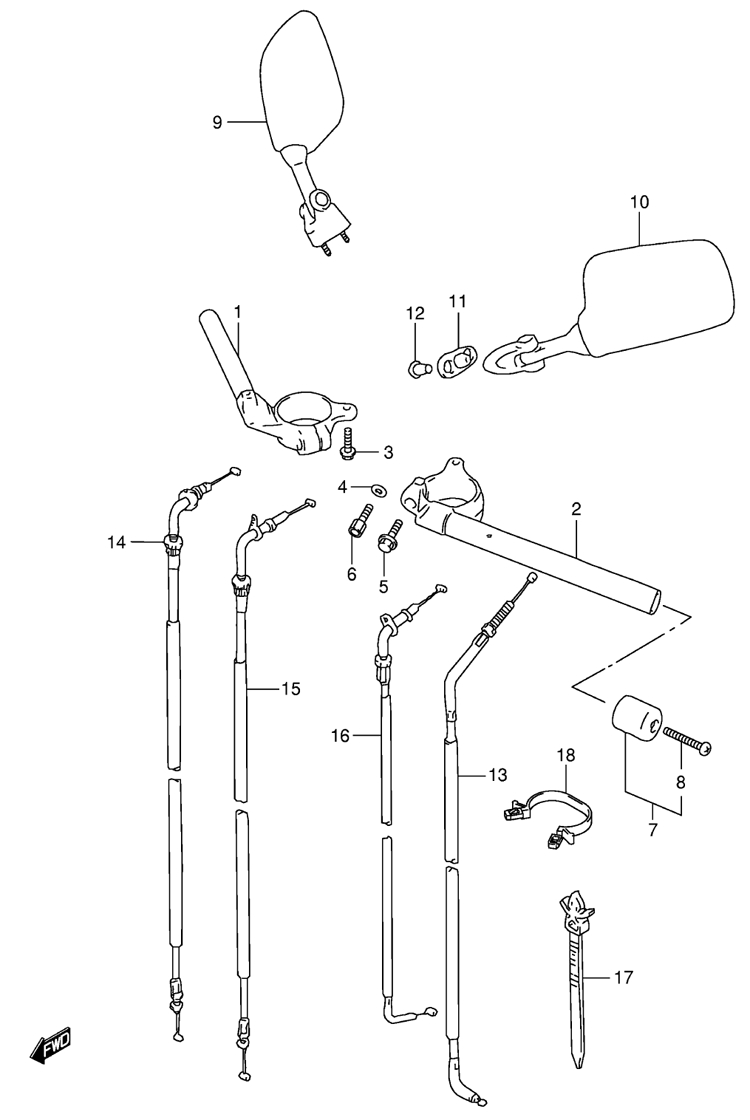 9
10
1
12
11
3
4
2
14
6
5
15
16
13
18
8
7
17
FWD