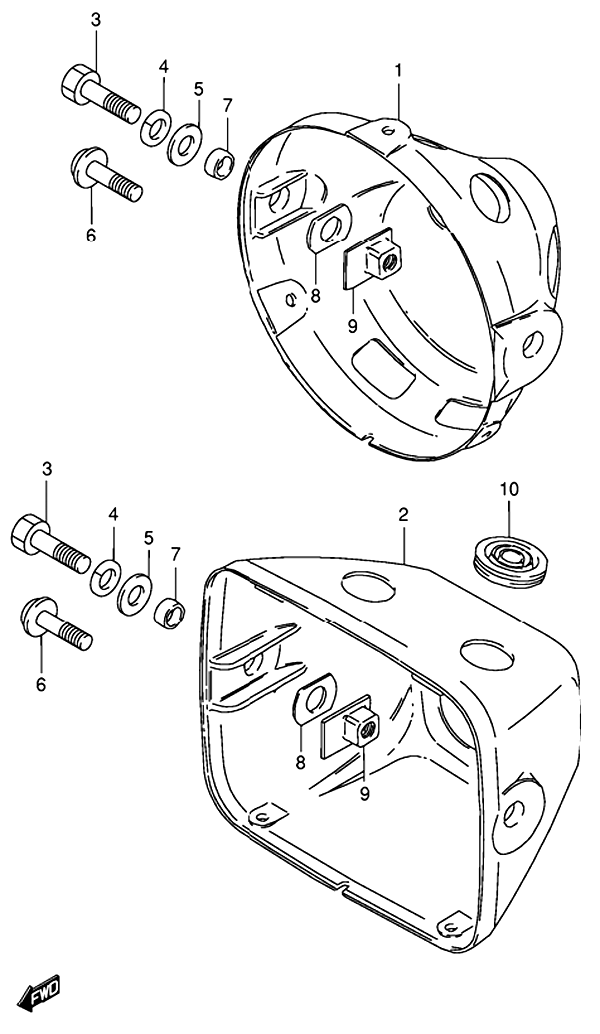 3
4
5
7
1
6
8
9
3
4
5
7
2
10
6
8
9
FWD