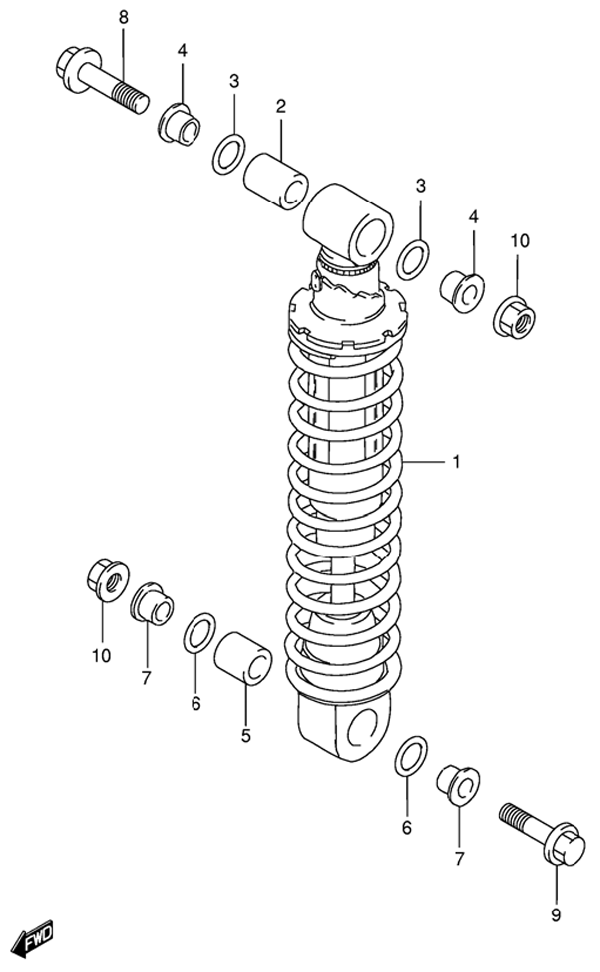 8
4
3
2
3
4
10
1
10
7
6
5
6
7
9
FWD