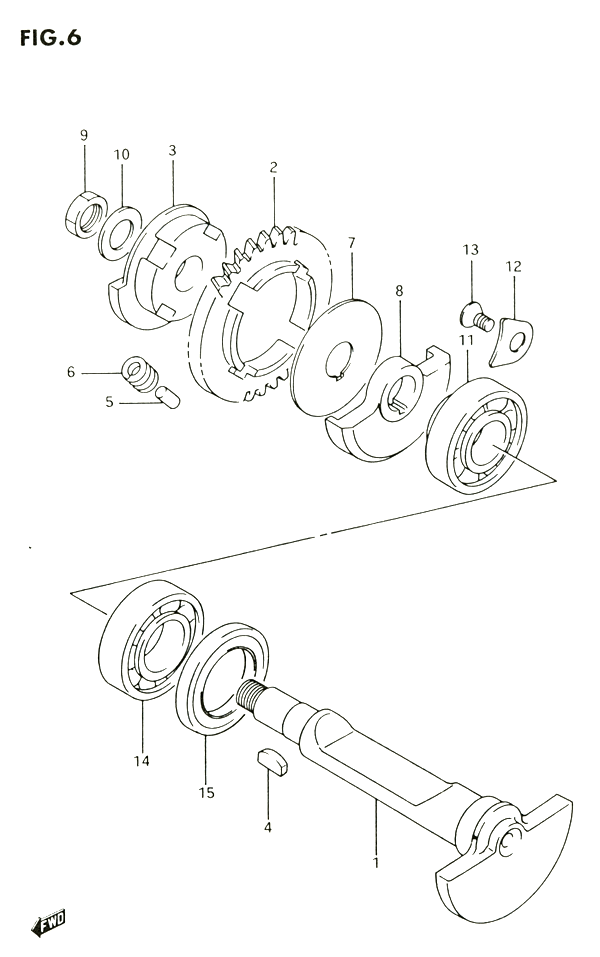 FIG.6

9
10
3
2
7
13
12
8
11
6
5
14
15
4
1
FWD