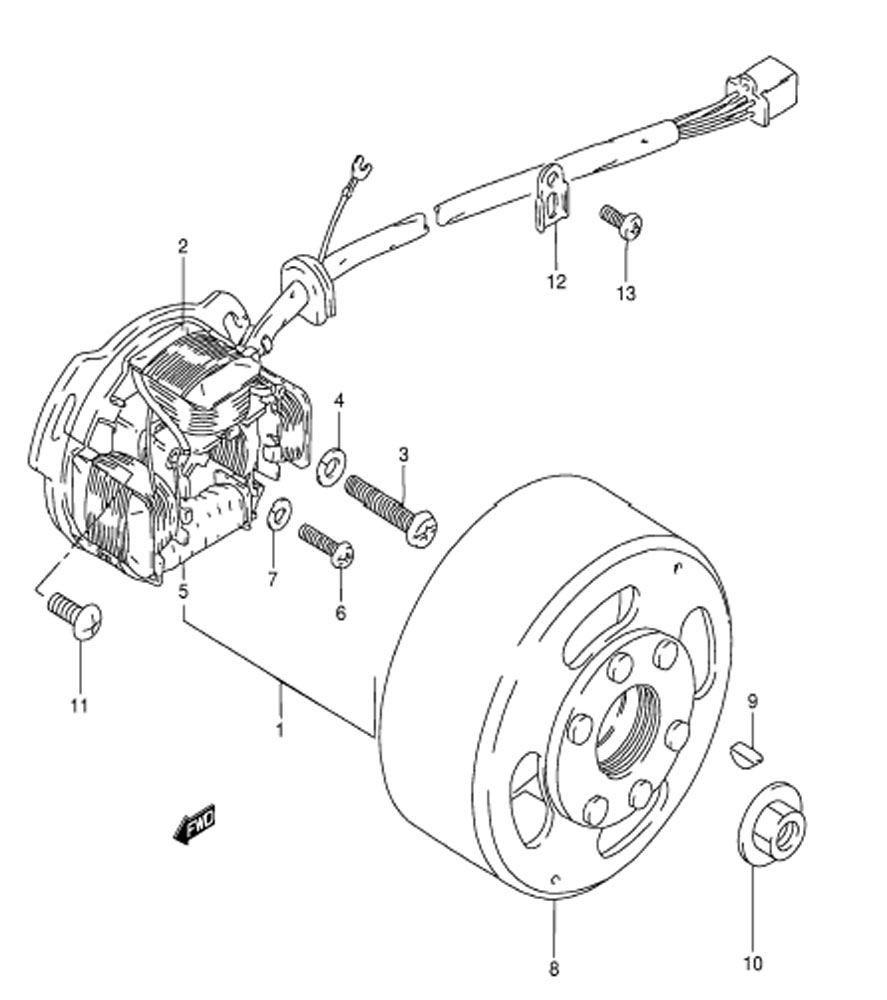 2
12
13
4
3
5
7
6
11
1
9
FWD
8
10