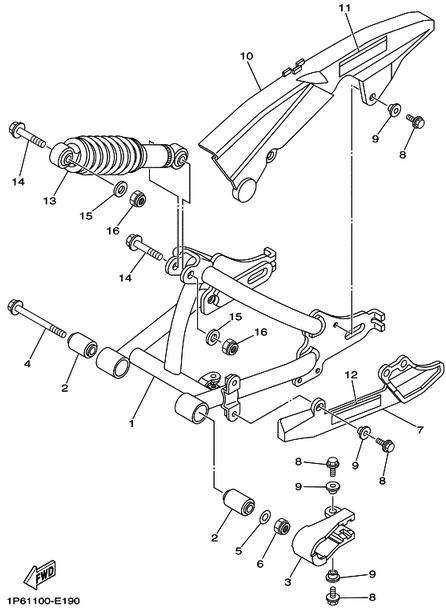 11
10
9
8
14
13
15
16
14
15
16
4
2
1
12
7
9
8
8
9
2
5
6
3
9
8
FWD
1P61100-E190